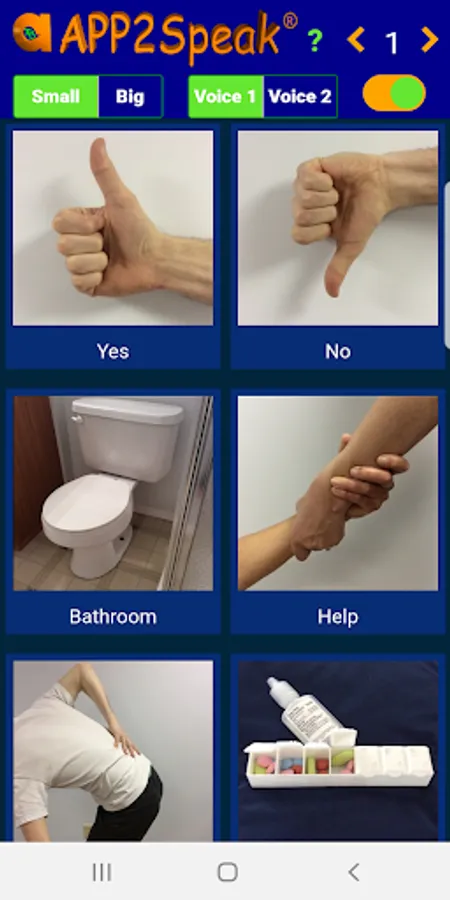 APP2Speak®
?
1
Small
Big
Voice 1
Voice 2
Yes
No
Bathroom
Help