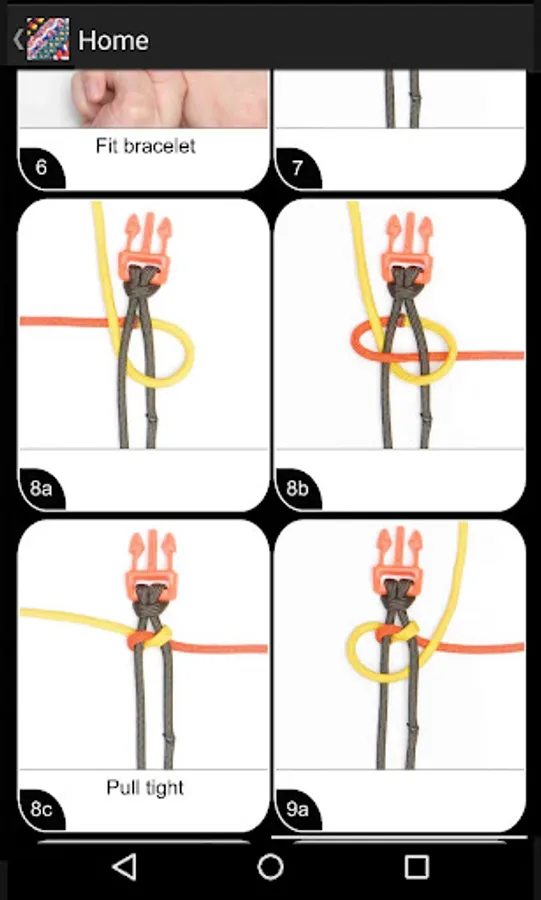 Home

Fit bracelet
6

7

8a

8b

Pull tight
8c

9a