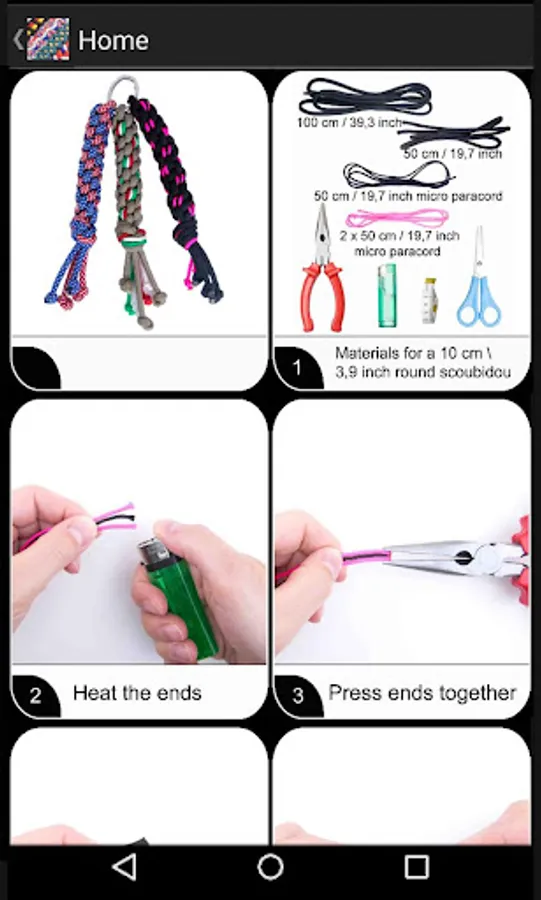 Home

100 cm / 39,3 inch
50 cm / 19,7 inch
50 cm / 19,7 inch micro paracord
2 x 50 cm / 19,7 inch micro paracord

1 Materials for a 10 cm \ 3,9 inch round scoubidou

2 Heat the ends

3 Press ends together