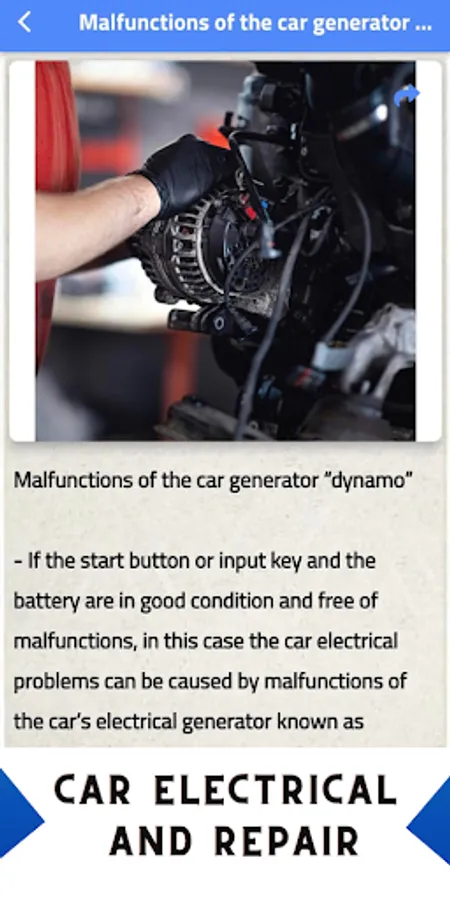 Malfunctions of the car generator ...

Malfunctions of the car generator "dynamo"

- If the start button or input key and the battery are in good condition and free of malfunctions, in this case the car electrical problems can be caused by malfunctions of the car's electrical generator known as

CAR ELECTRICAL AND REPAIR