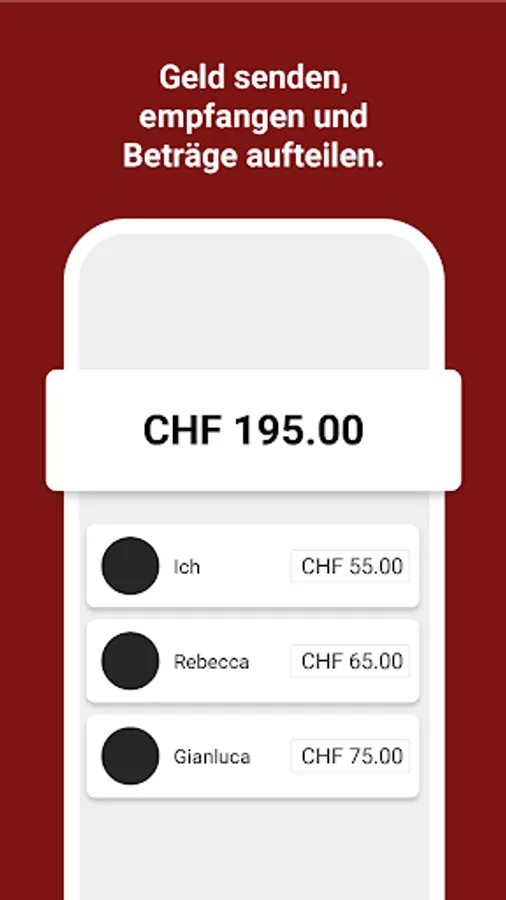 Geld senden, empfangen und Beträge aufteilen.

CHF 195.00

Ich CHF 55.00

Rebecca CHF 65.00

Gianluca CHF 75.00