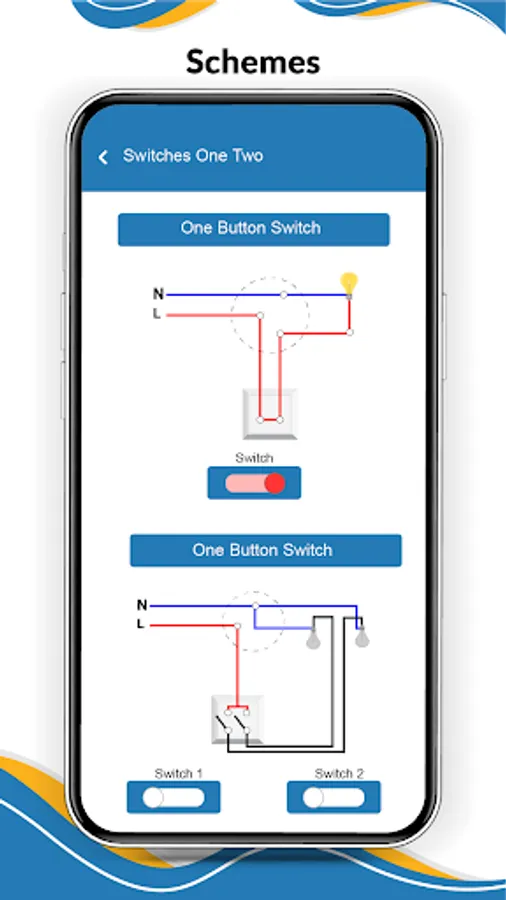 Schemes

Switches One Two

One Button Switch

N
L

Switch

One Button Switch

N
L

Switch 1

Switch 2