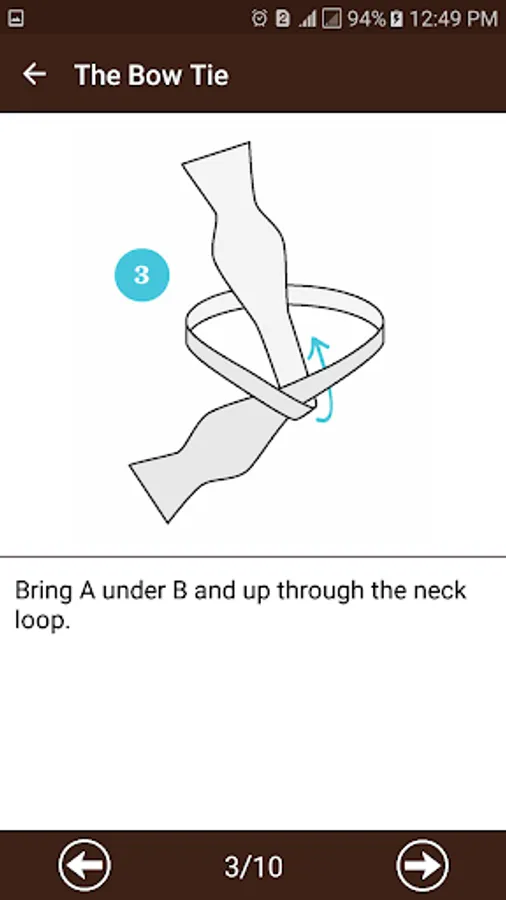 94% 12:49 PM

The Bow Tie

3

Bring A under B and up through the neck loop.

3/10