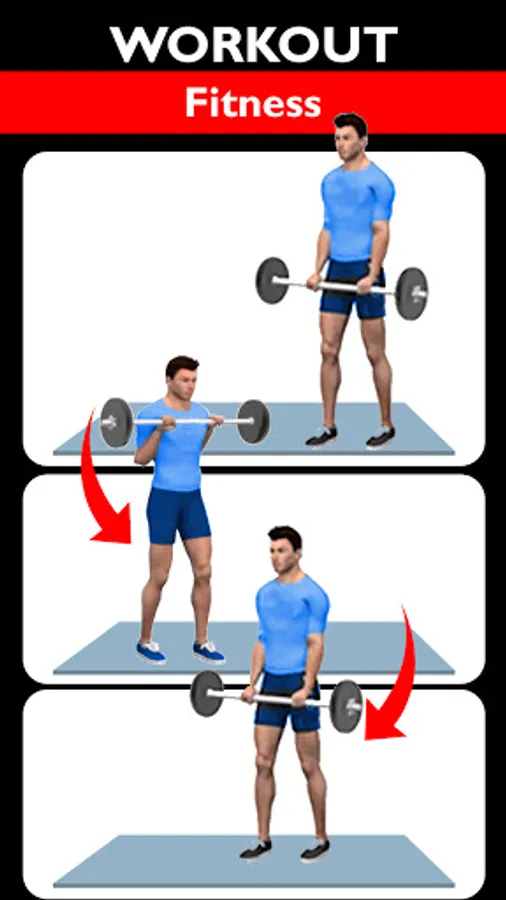 WORKOUT
Fitness