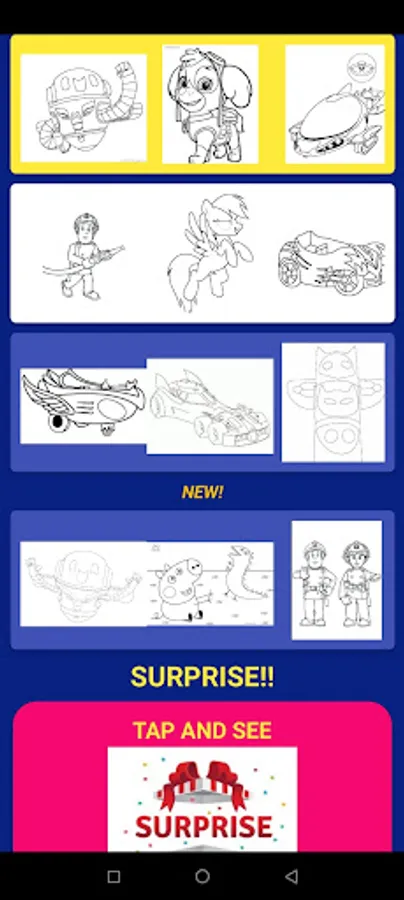 NEW!

SURPRISE!!

TAP AND SEE

SURPRISE