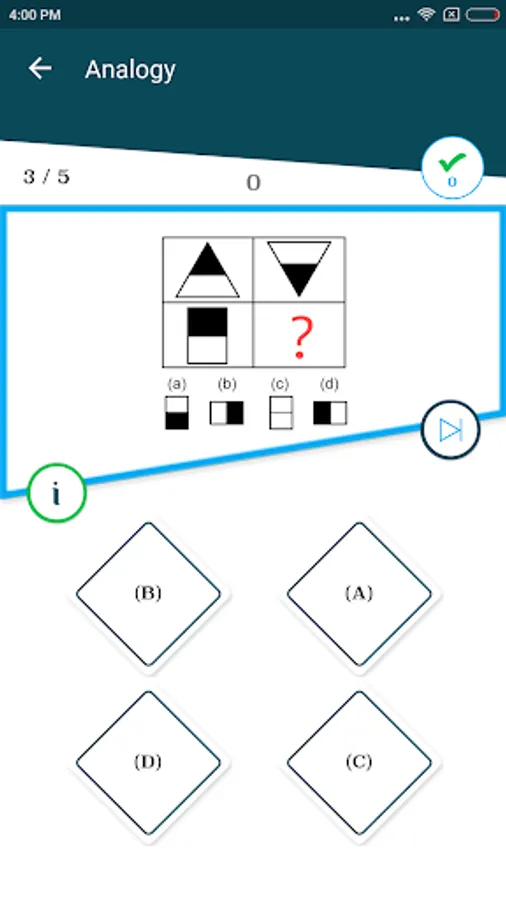 4:00 PM

Analogy

3 / 5

0

0

?

(a) (b) (c) (d)

i

(B)

(A)

(D)

(C)