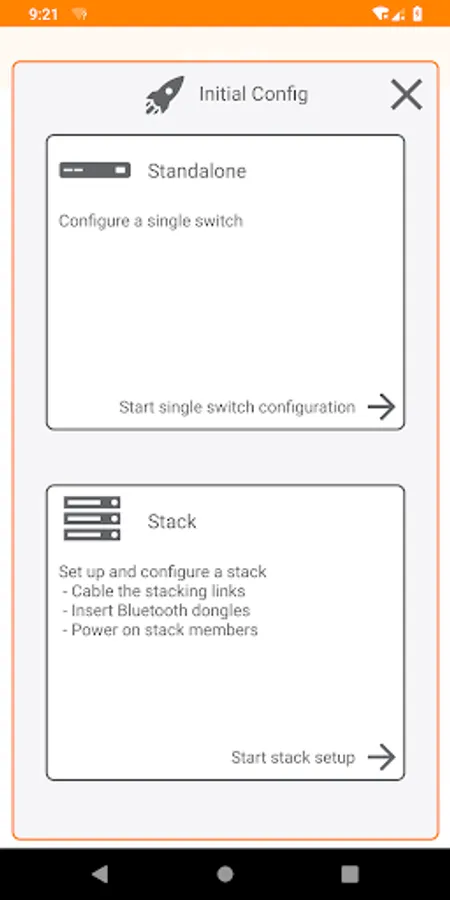 9:21

Initial Config

Standalone

Configure a single switch

Start single switch configuration

Stack

Set up and configure a stack
- Cable the stacking links
- Insert Bluetooth dongles
- Power on stack members

Start stack setup