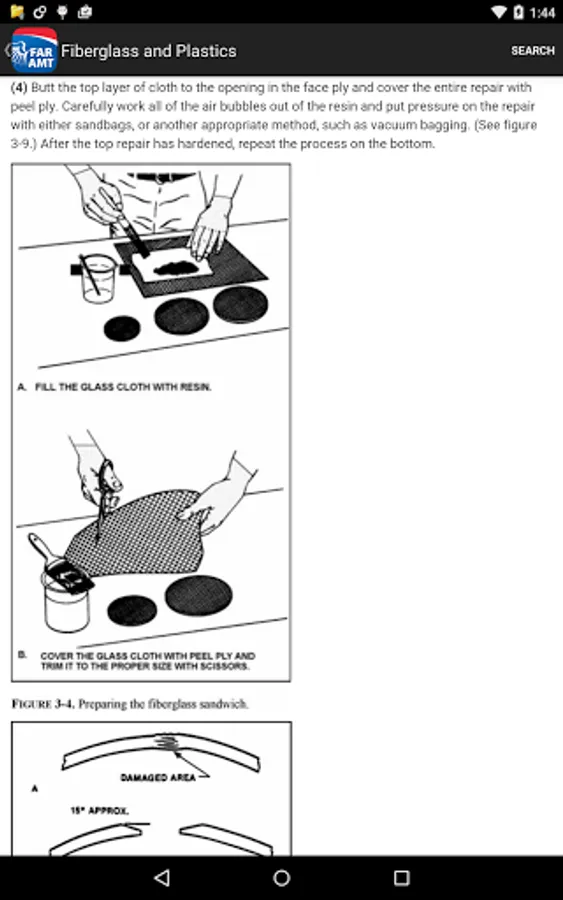 1:44

FAR AMT Fiberglass and Plastics SEARCH

(4) Butt the top layer of cloth to the opening in the face ply and cover the entire repair with peel ply. Carefully work all of the air bubbles out of the resin and put pressure on the repair with either sandbags, or another appropriate method, such as vacuum bagging. (See figure 3-9.) After the top repair has hardened, repeat the process on the bottom.

A. FILL THE GLASS CLOTH WITH RESIN.

B. COVER THE GLASS CLOTH WITH PEEL PLY AND TRIM IT TO THE PROPER SIZE WITH SCISSORS.

FIGURE 3-4. Preparing the fiberglass sandwich.

DAMAGED AREA

A

15° APPROX.