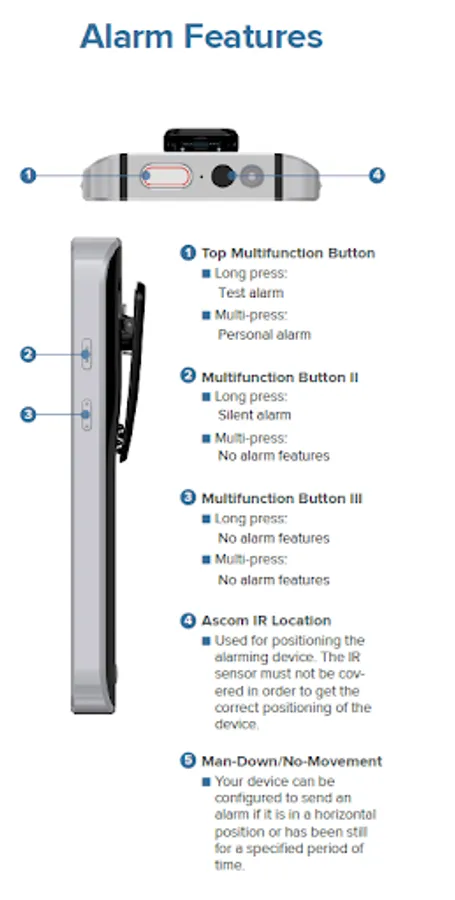 Alarm Features

1

4

2

3

1 Top Multifunction Button
■ Long press:
Test alarm
■ Multi-press:
Personal alarm

2 Multifunction Button II
■ Long press:
Silent alarm
■ Multi-press:
No alarm features

3 Multifunction Button III
■ Long press:
No alarm features
■ Multi-press:
No alarm features

4 Ascom IR Location
■ Used for positioning the alarming device. The IR sensor must not be covered in order to get the correct positioning of the device.

5 Man-Down/No-Movement
■ Your device can be configured to send an alarm if it is in a horizontal position or has been still for a specified period of time.