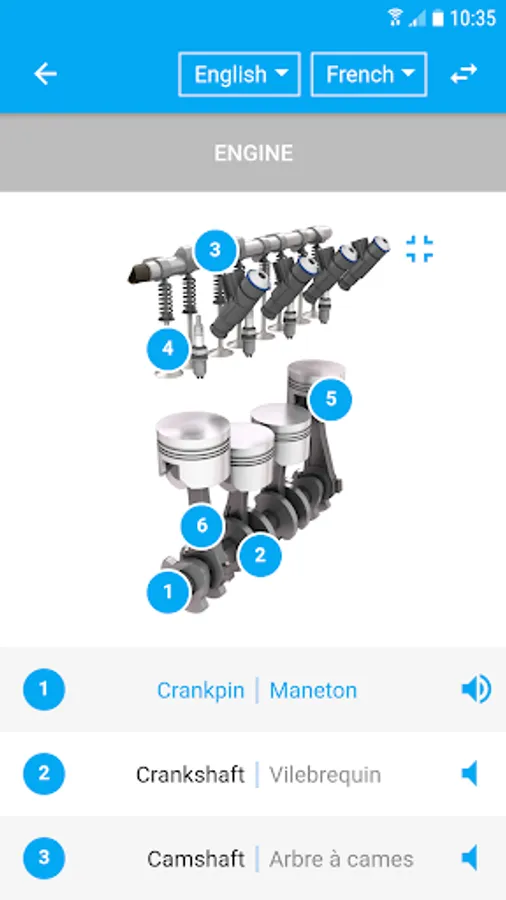 10:35

English French

ENGINE

3
4
5
6
2
1

1 Crankpin | Maneton

2 Crankshaft | Vilebrequin

3 Camshaft | Arbre à cames