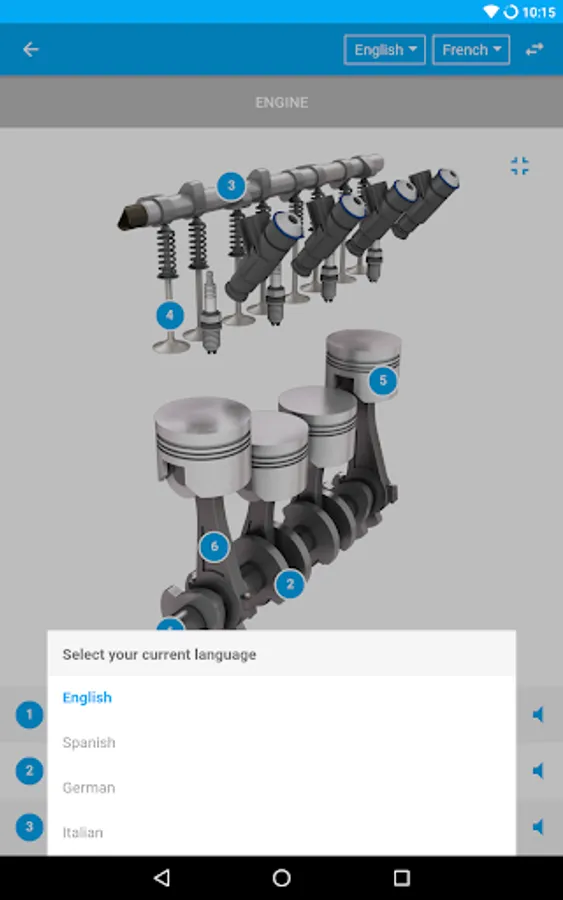 10:15

English French

ENGINE

3
4
5
6
2

Select your current language

English

Spanish

German

Italian

1
2
3