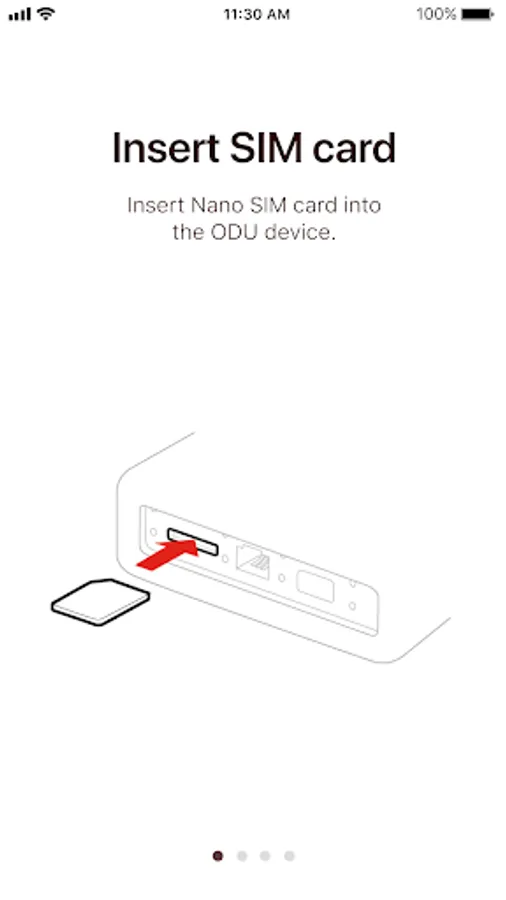 11:30 AM
100%

Insert SIM card

Insert Nano SIM card into the ODU device.