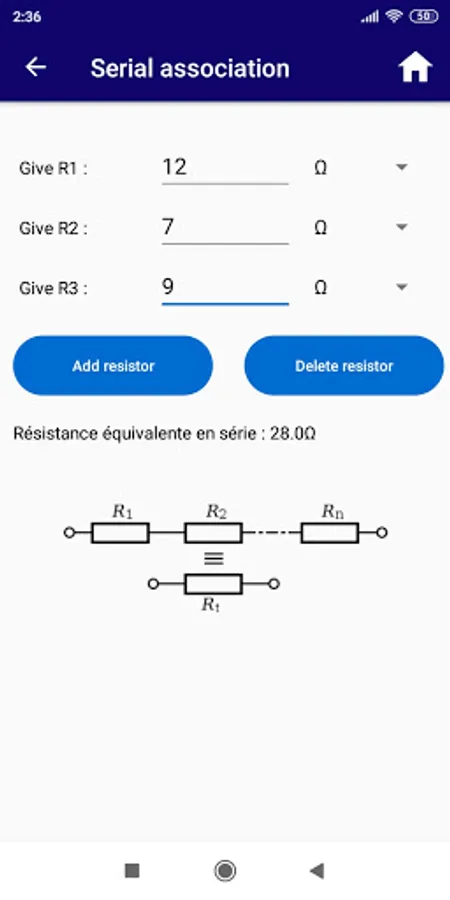 2:36

50

Serial association

Give R1 : 12 Ω

Give R2 : 7 Ω

Give R3 : 9 Ω

Add resistor

Delete resistor

Résistance équivalente en série : 28.0Ω

$R_1$ $R_2$ $R_n$

$\equiv$

$R_t$