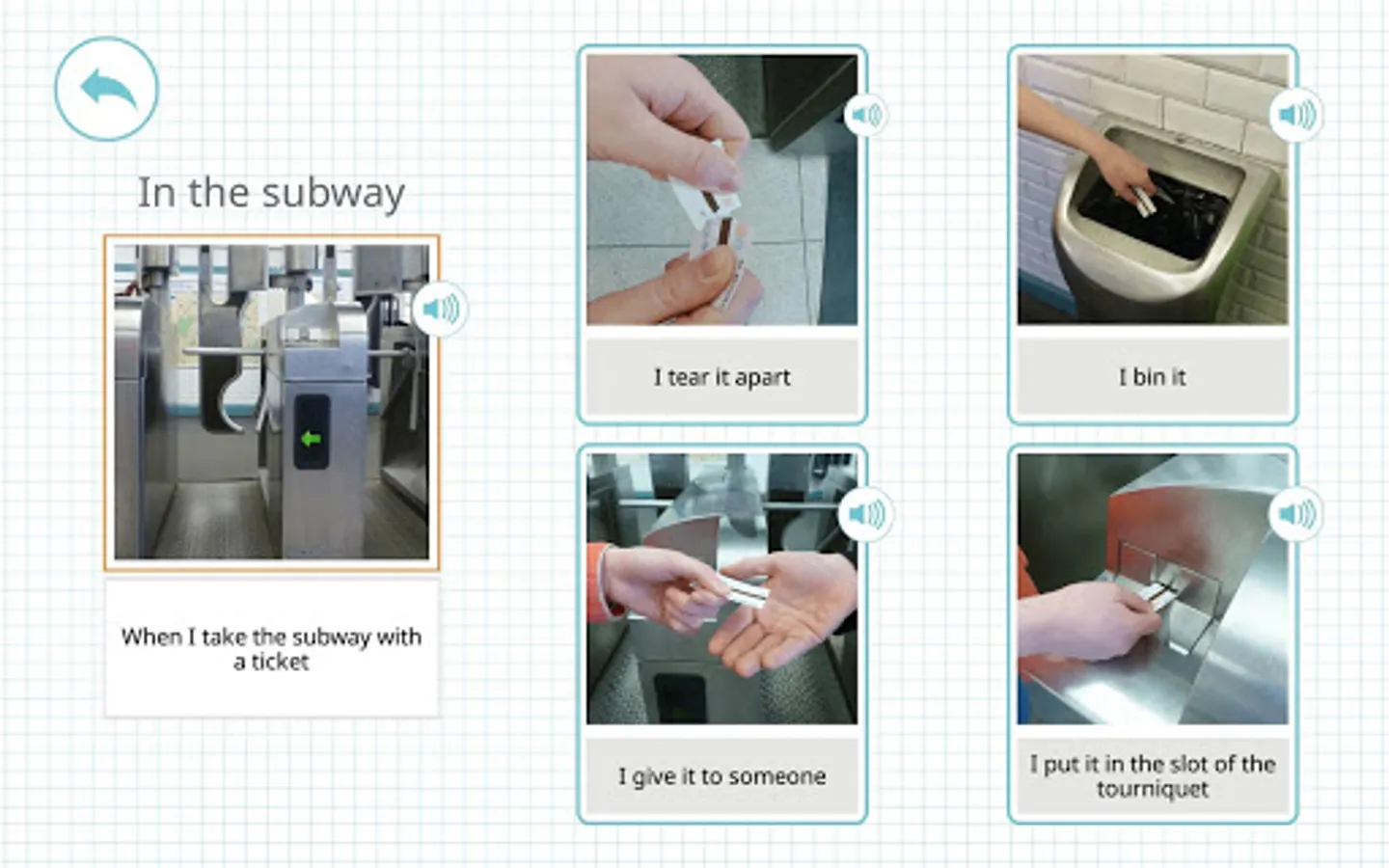 In the subway

When I take the subway with a ticket

I tear it apart

I bin it

I give it to someone

I put it in the slot of the tourniquet