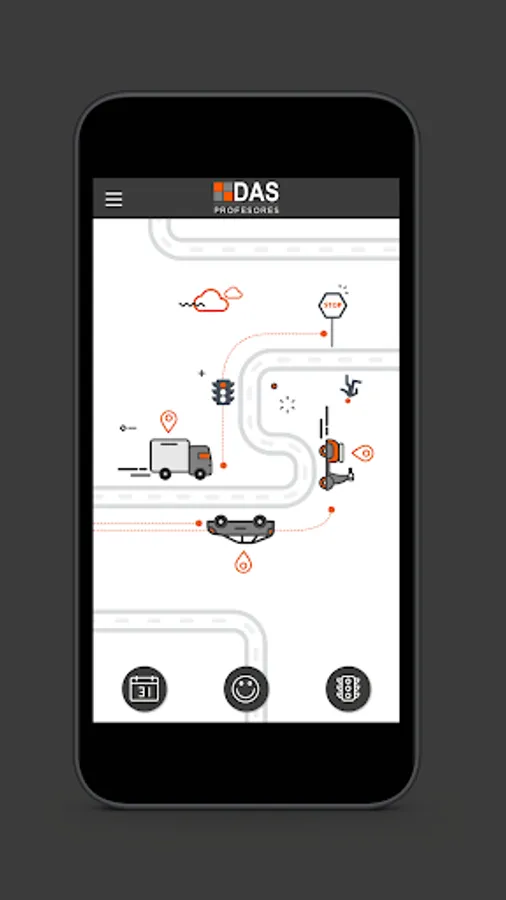 DAS
PROFESORES

STOP

31