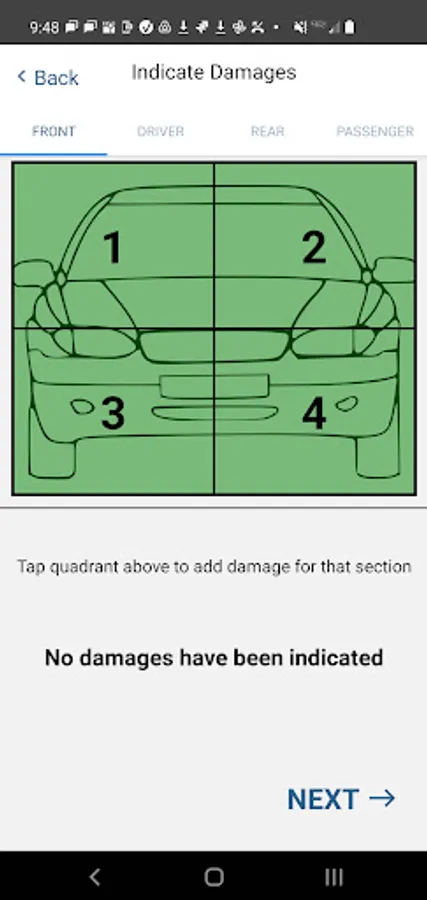 9:48

< Back
Indicate Damages

FRONT
DRIVER
REAR
PASSENGER

1
2
3
4

Tap quadrant above to add damage for that section

No damages have been indicated

NEXT →