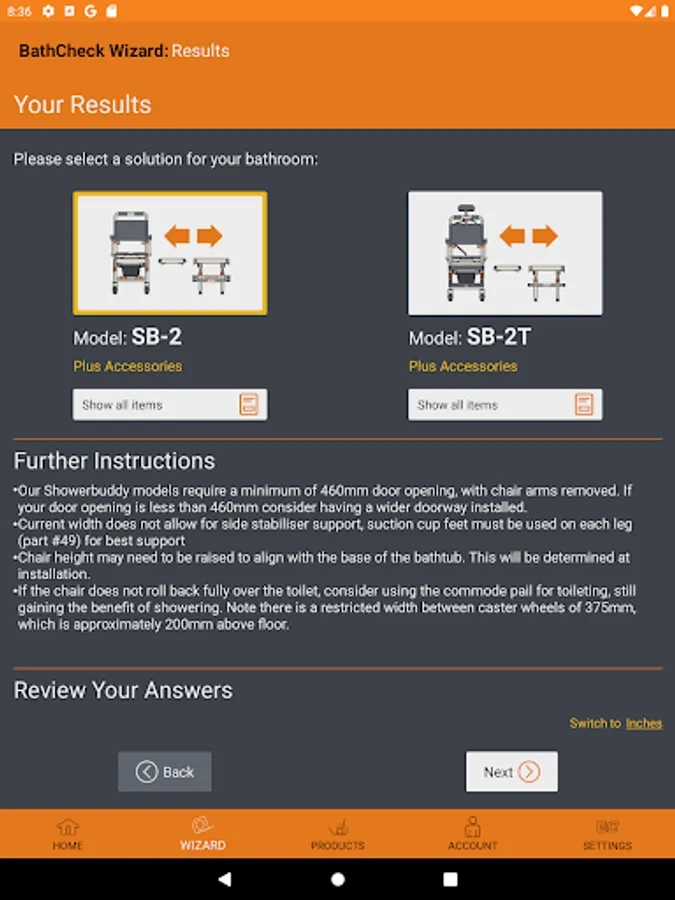 8:36

BathCheck Wizard: Results

Your Results

Please select a solution for your bathroom:

Model: SB-2
Plus Accessories
Show all items

Model: SB-2T
Plus Accessories
Show all items

Further Instructions

•Our Showerbuddy models require a minimum of 460mm door opening, with chair arms removed. If your door opening is less than 460mm consider having a wider doorway installed.
•Current width does not allow for side stabiliser support, suction cup feet must be used on each leg (part #49) for best support
•Chair height may need to be raised to align with the base of the bathtub. This will be determined at installation.
•If the chair does not roll back fully over the toilet, consider using the commode pail for toileting, still gaining the benefit of showering. Note there is a restricted width between caster wheels of 375mm, which is approximately 200mm above floor.

Review Your Answers

Switch to Inches

Back

Next

HOME WIZARD PRODUCTS ACCOUNT SETTINGS