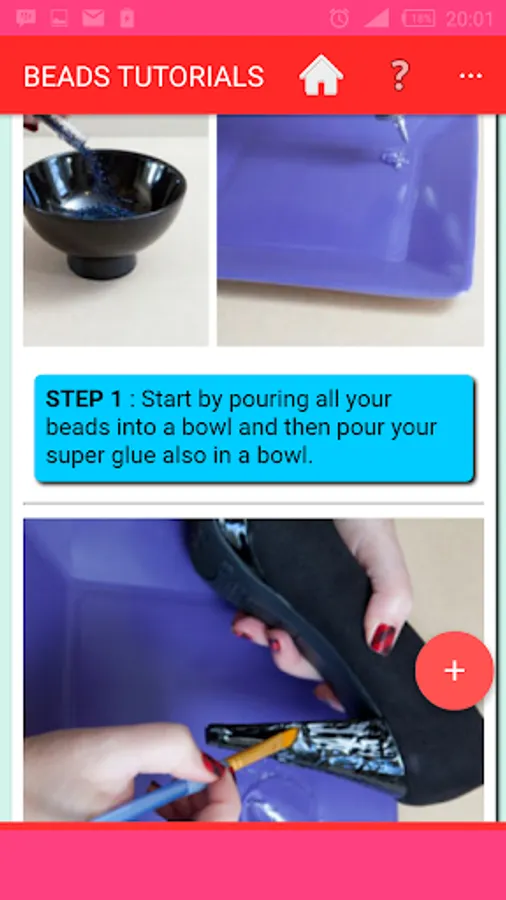 18% 20:01

BEADS TUTORIALS

?

...

STEP 1 : Start by pouring all your beads into a bowl and then pour your super glue also in a bowl.

+