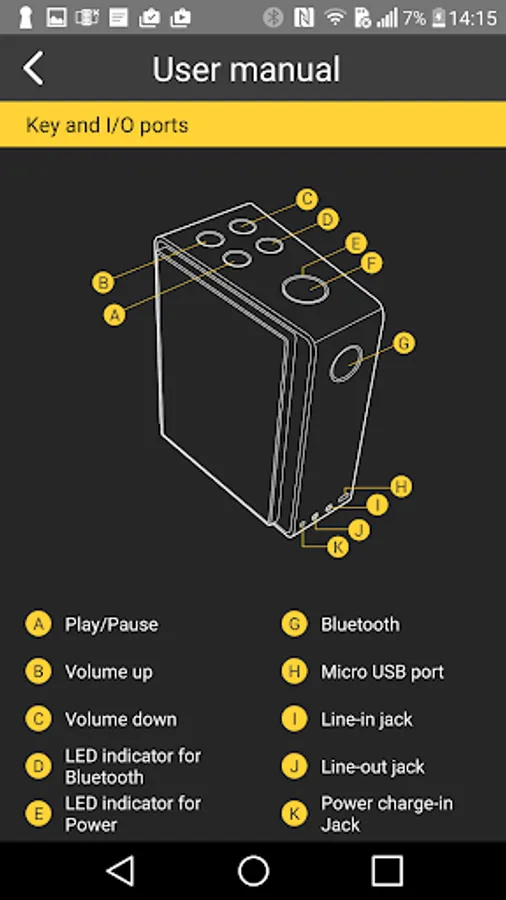 7% 14:15

User manual

Key and I/O ports

C
D
E
F
B
A
G
H
I
J
K

A Play/Pause
B Volume up
C Volume down
D LED indicator for Bluetooth
E LED indicator for Power

G Bluetooth
H Micro USB port
I Line-in jack
J Line-out jack
K Power charge-in Jack