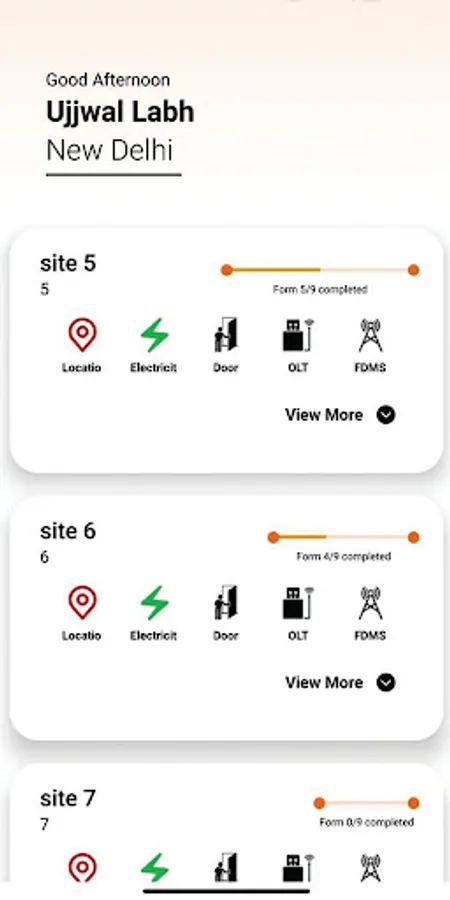 Good Afternoon
Ujjwal Labh
New Delhi

site 5
5
Form 5/9 completed
Locatio Electricit Door OLT FDMS
View More

site 6
6
Form 4/9 completed
Locatio Electricit Door OLT FDMS
View More

site 7
7
Form 0/9 completed