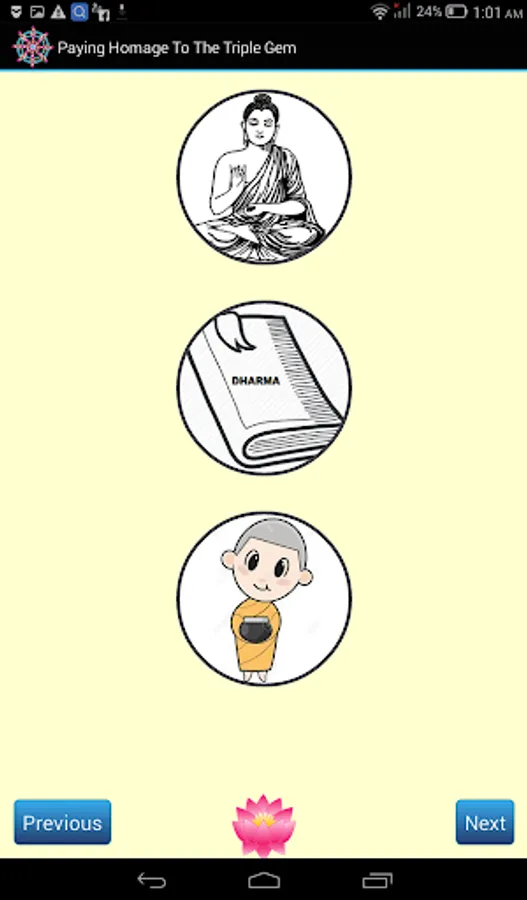 24% 1:01 AM

Paying Homage To The Triple Gem

DHARMA

Previous

Next