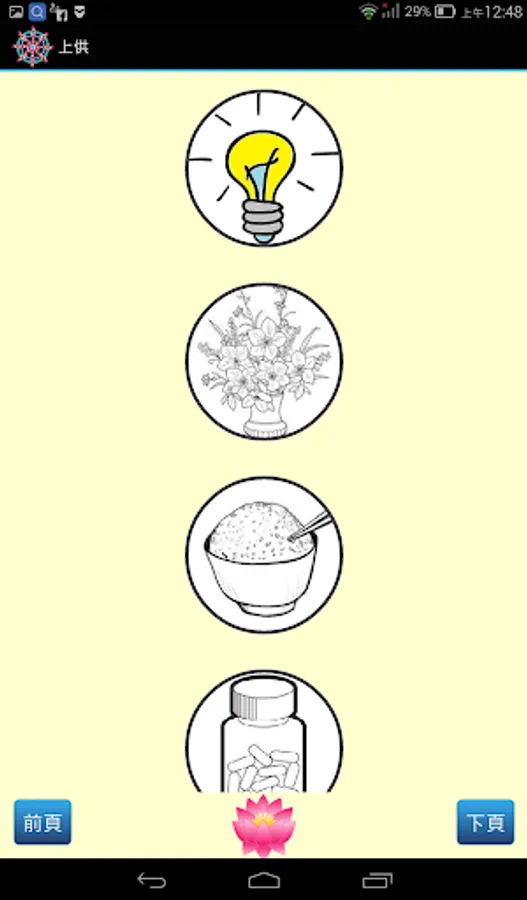 29% 上午12:48
上供

前頁
下頁