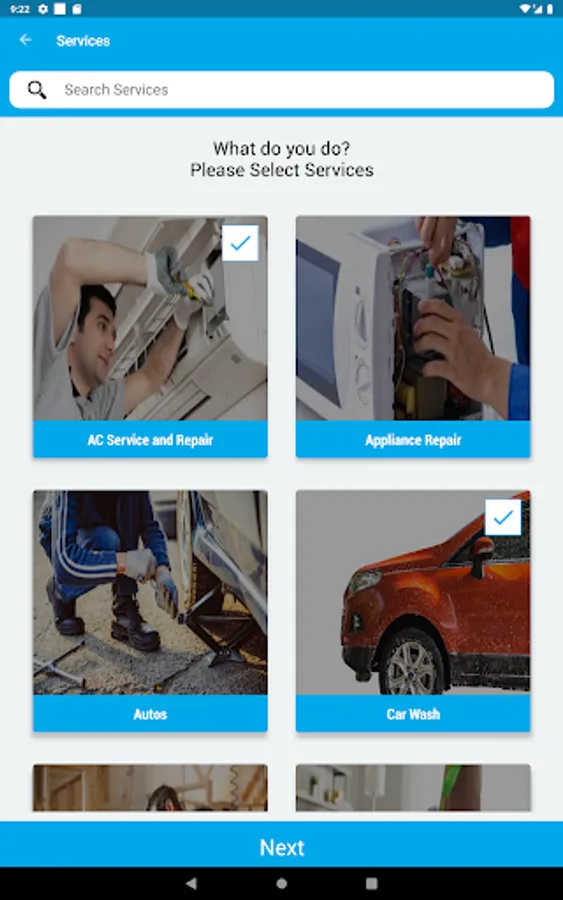 9:22

Services

Search Services

What do you do?
Please Select Services

AC Service and Repair

Appliance Repair

Autos

Car Wash

Next