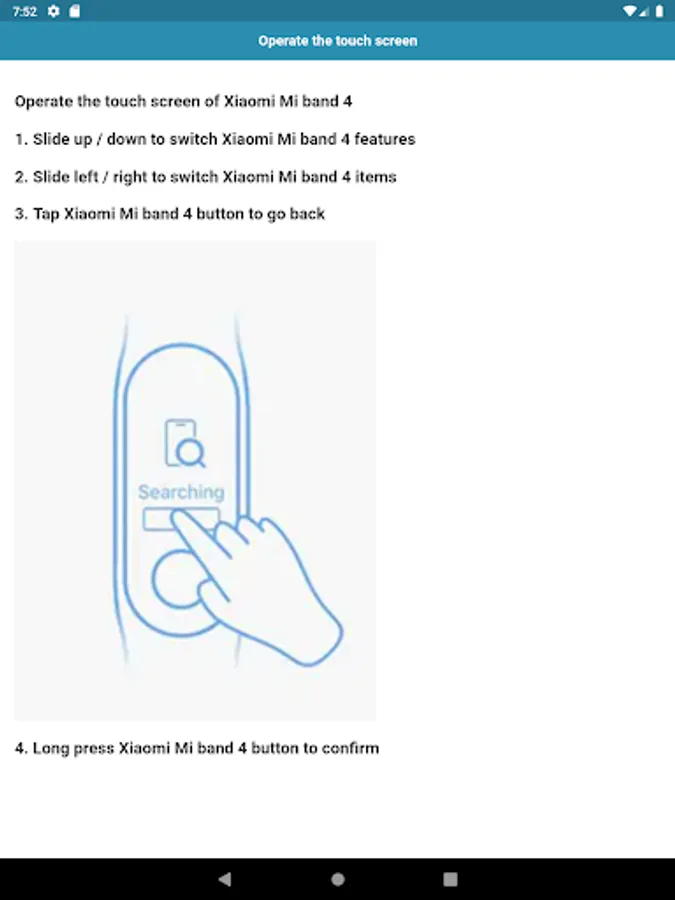 7:52

Operate the touch screen

Operate the touch screen of Xiaomi Mi band 4

1. Slide up / down to switch Xiaomi Mi band 4 features

2. Slide left / right to switch Xiaomi Mi band 4 items

3. Tap Xiaomi Mi band 4 button to go back

Searching

4. Long press Xiaomi Mi band 4 button to confirm