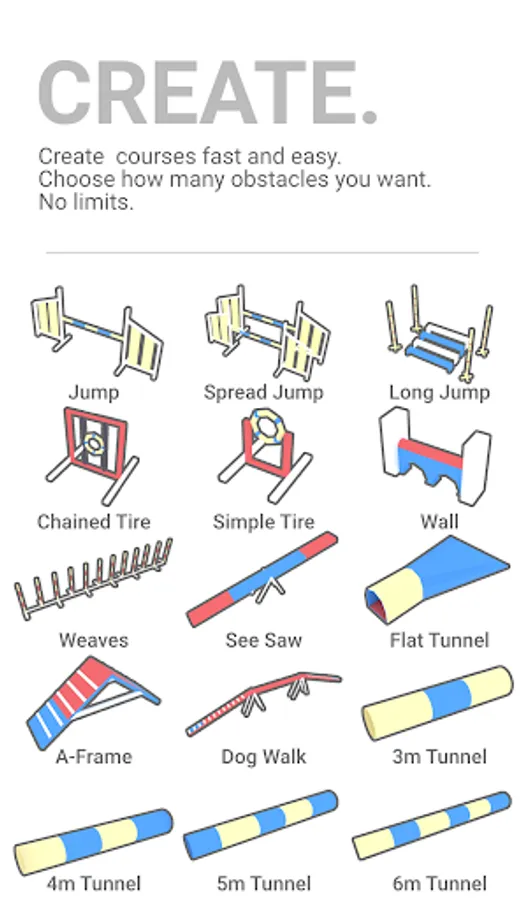 CREATE.

Create  courses fast and easy.
Choose how many obstacles you want.
No limits.

Jump
Spread Jump
Long Jump
Chained Tire
Simple Tire
Wall
Weaves
See Saw
Flat Tunnel
A-Frame
Dog Walk
3m Tunnel
4m Tunnel
5m Tunnel
6m Tunnel