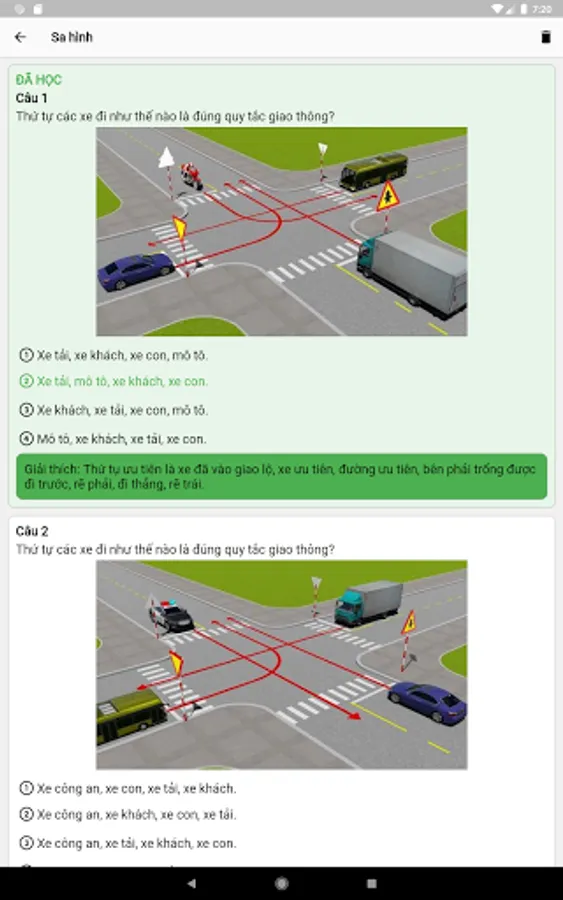 7:20

Sa hình

ĐÃ HỌC
Câu 1
Thứ tự các xe đi như thế nào là đúng quy tắc giao thông?

1 Xe tải, xe khách, xe con, mô tô.

2 Xe tải, mô tô, xe khách, xe con.

3 Xe khách, xe tải, xe con, mô tô.

4 Mô tô, xe khách, xe tải, xe con.

Giải thích: Thứ tự ưu tiên là xe đã vào giao lộ, xe ưu tiên, đường ưu tiên, bên phải trống được đi trước, rẽ phải, đi thẳng, rẽ trái.

Câu 2
Thứ tự các xe đi như thế nào là đúng quy tắc giao thông?

1 Xe công an, xe con, xe tải, xe khách.

2 Xe công an, xe khách, xe con, xe tải.

3 Xe công an, xe tải, xe khách, xe con.