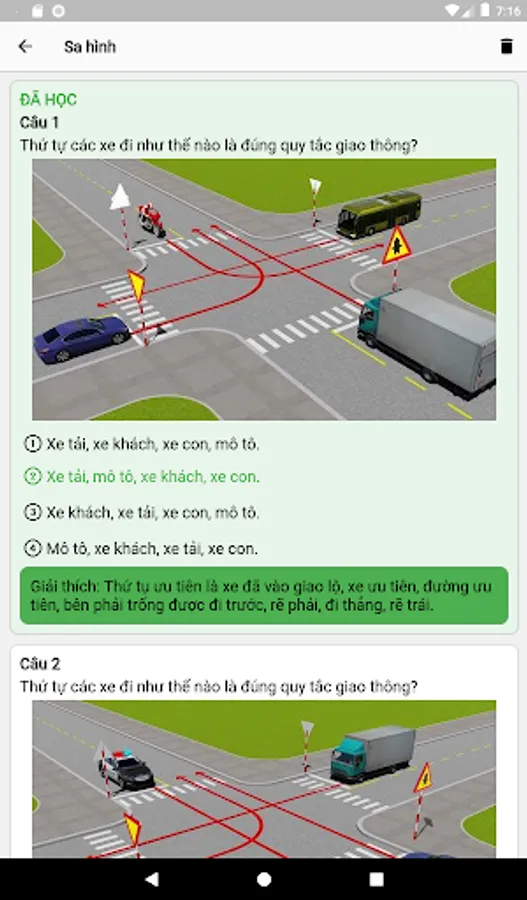 7:16

Sa hình

ĐÃ HỌC
Câu 1
Thứ tự các xe đi như thế nào là đúng quy tắc giao thông?

1 Xe tải, xe khách, xe con, mô tô.

2 Xe tải, mô tô, xe khách, xe con.

3 Xe khách, xe tải, xe con, mô tô.

4 Mô tô, xe khách, xe tải, xe con.

Giải thích: Thứ tự ưu tiên là xe đã vào giao lộ, xe ưu tiên, đường ưu tiên, bên phải trống được đi trước, rẽ phải, đi thẳng, rẽ trái.

Câu 2
Thứ tự các xe đi như thế nào là đúng quy tắc giao thông?