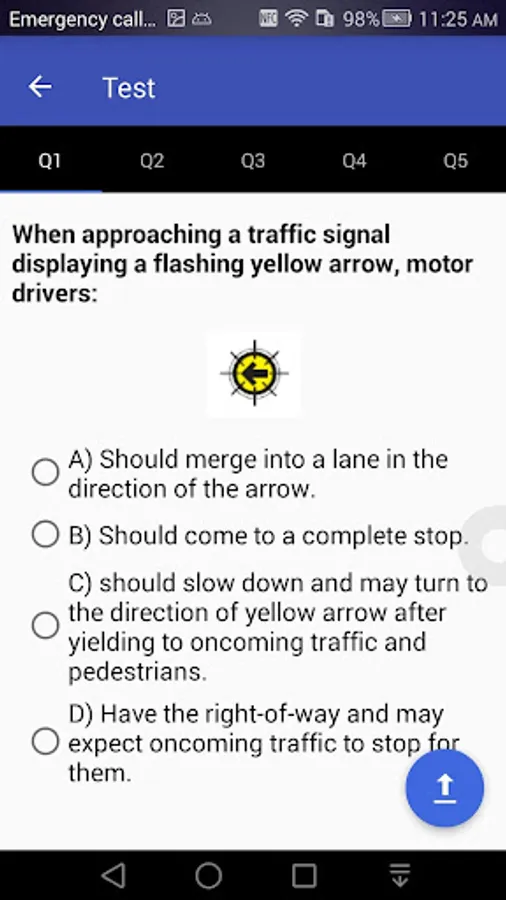 Emergency call... 98% 11:25 AM

Test

Q1 Q2 Q3 Q4 Q5

When approaching a traffic signal displaying a flashing yellow arrow, motor drivers:

A) Should merge into a lane in the direction of the arrow.

B) Should come to a complete stop.

C) should slow down and may turn to the direction of yellow arrow after yielding to oncoming traffic and pedestrians.

D) Have the right-of-way and may expect oncoming traffic to stop for them.