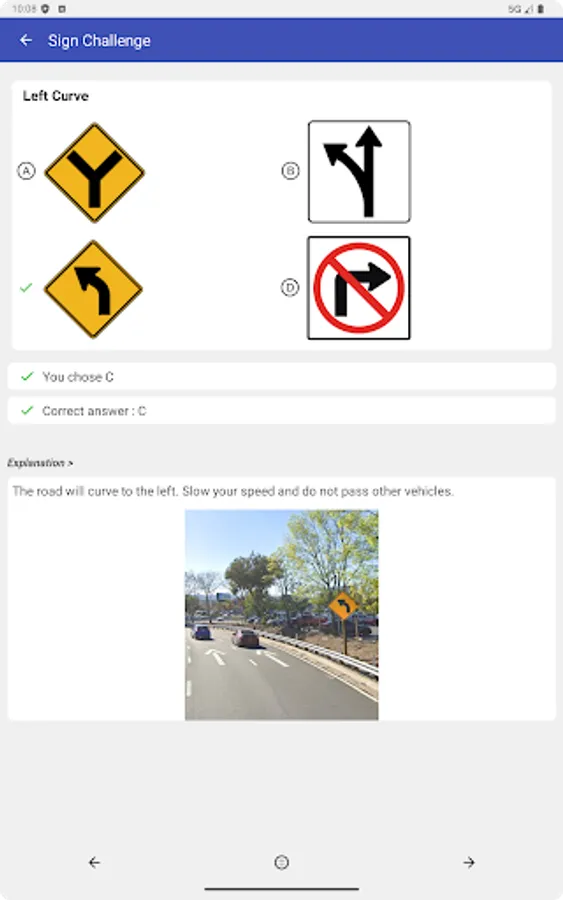 10:08

5G

Sign Challenge

Left Curve

A

B

D

You chose C

Correct answer : C

Explanation >

The road will curve to the left. Slow your speed and do not pass other vehicles.