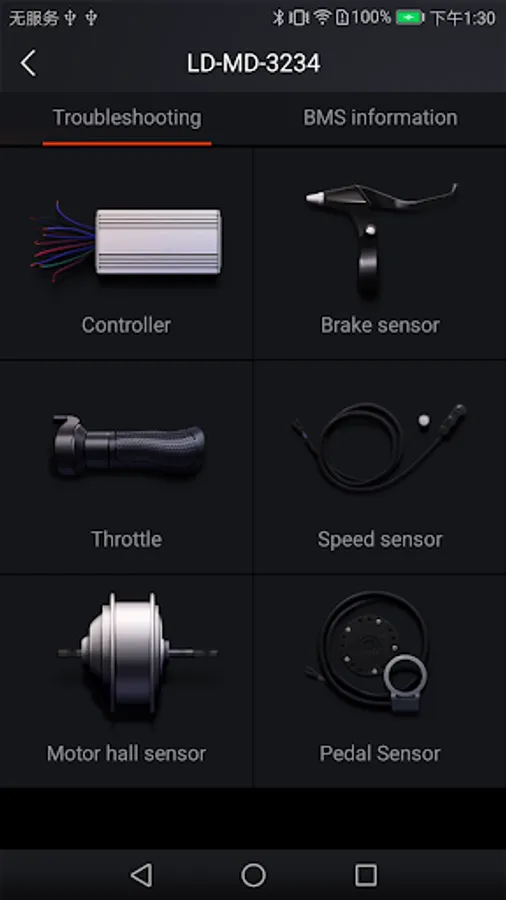 无服务 100% 下午1:30

LD-MD-3234

Troubleshooting

BMS information

Controller

Brake sensor

Throttle

Speed sensor

Motor hall sensor

Pedal Sensor