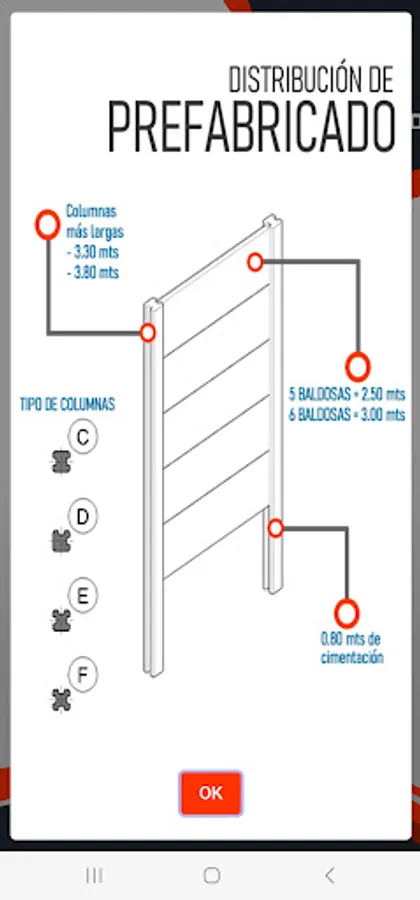 DISTRIBUCIÓN DE
PREFABRICADO

Columnas más largas
- 3.30 mts
- 3.80 mts

5 BALDOSAS = 2.50 mts
6 BALDOSAS = 3.00 mts

TIPO DE COLUMNAS

C

D

E

F

0.80 mts de cimentación

OK