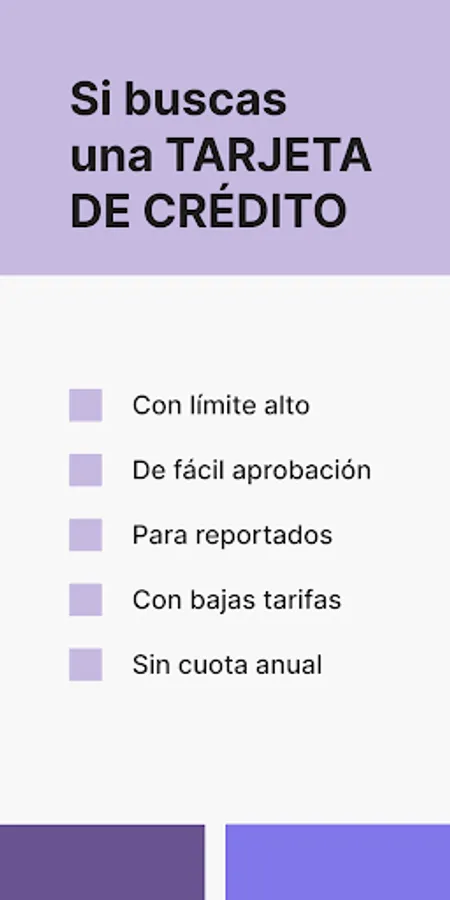 Si buscas una TARJETA DE CRÉDITO

Con límite alto

De fácil aprobación

Para reportados

Con bajas tarifas

Sin cuota anual