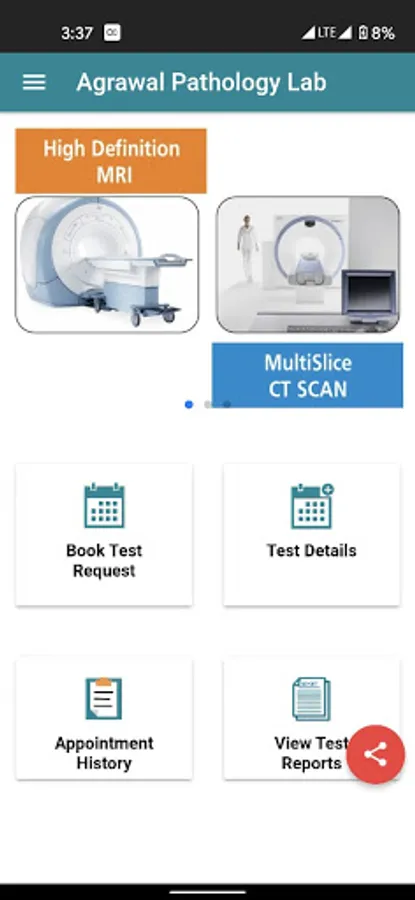 3:37 LTE 8%

Agrawal Pathology Lab

High Definition MRI

MultiSlice CT SCAN

Book Test Request

Test Details

Appointment History

View Test Reports