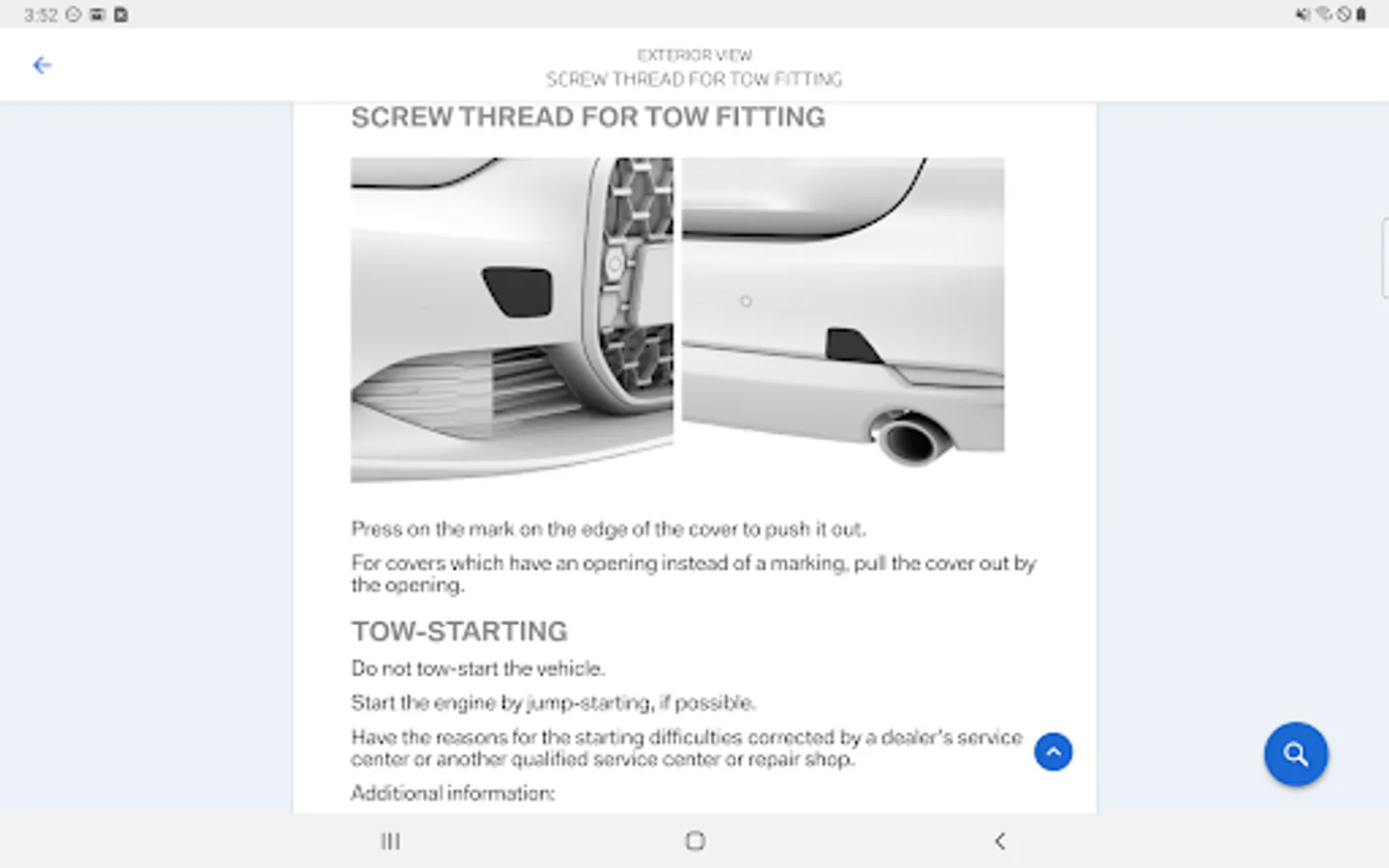 3:52

EXTERIOR VIEW
SCREW THREAD FOR TOW FITTING

SCREW THREAD FOR TOW FITTING

Press on the mark on the edge of the cover to push it out.

For covers which have an opening instead of a marking, pull the cover out by the opening.

TOW-STARTING

Do not tow-start the vehicle.

Start the engine by jump-starting, if possible.

Have the reasons for the starting difficulties corrected by a dealer's service center or another qualified service center or repair shop.

Additional information: