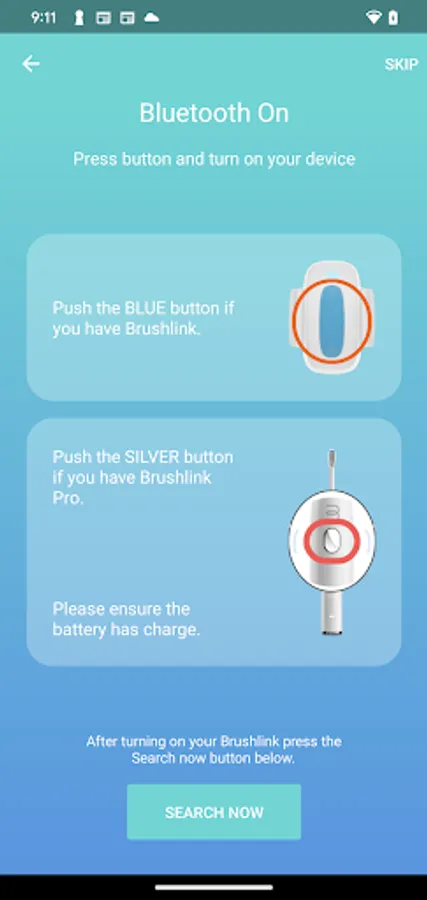 9:11

SKIP

Bluetooth On

Press button and turn on your device

Push the BLUE button if you have Brushlink.

Push the SILVER button if you have Brushlink Pro.

Please ensure the battery has charge.

After turning on your Brushlink press the Search now button below.

SEARCH NOW