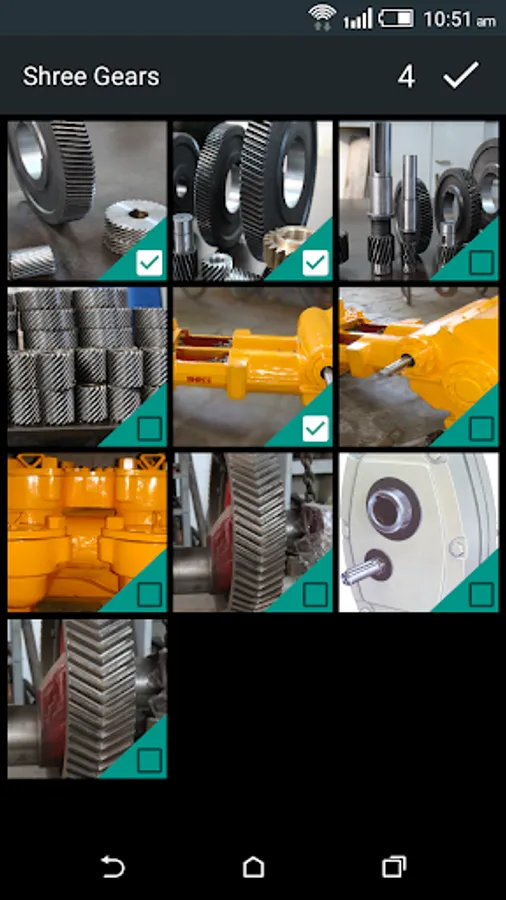 10:51 am

Shree Gears 4