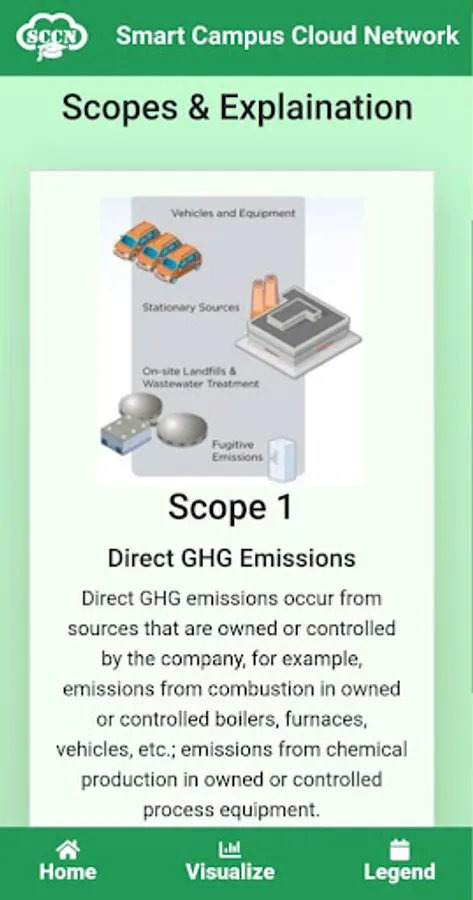 SCCN Smart Campus Cloud Network

Scopes & Explaination

Vehicles and Equipment

Stationary Sources

On-site Landfills & Wastewater Treatment

Fugitive Emissions

Scope 1

Direct GHG Emissions

Direct GHG emissions occur from sources that are owned or controlled by the company, for example, emissions from combustion in owned or controlled boilers, furnaces, vehicles, etc.; emissions from chemical production in owned or controlled process equipment.

Home Visualize Legend