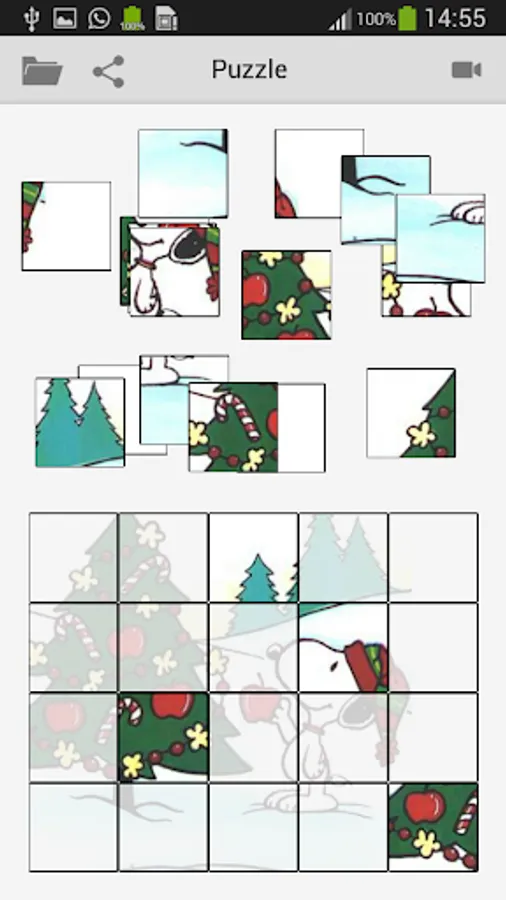 100%
100% 14:55
Puzzle