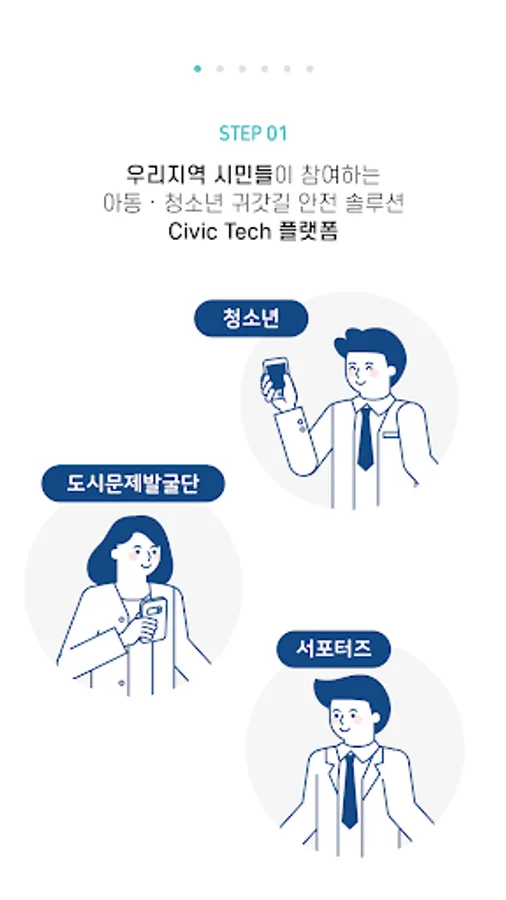 STEP 01

우리지역 시민들이 참여하는
아동 · 청소년 귀갓길 안전 솔루션
Civic Tech 플랫폼

청소년

도시문제발굴단

서포터즈