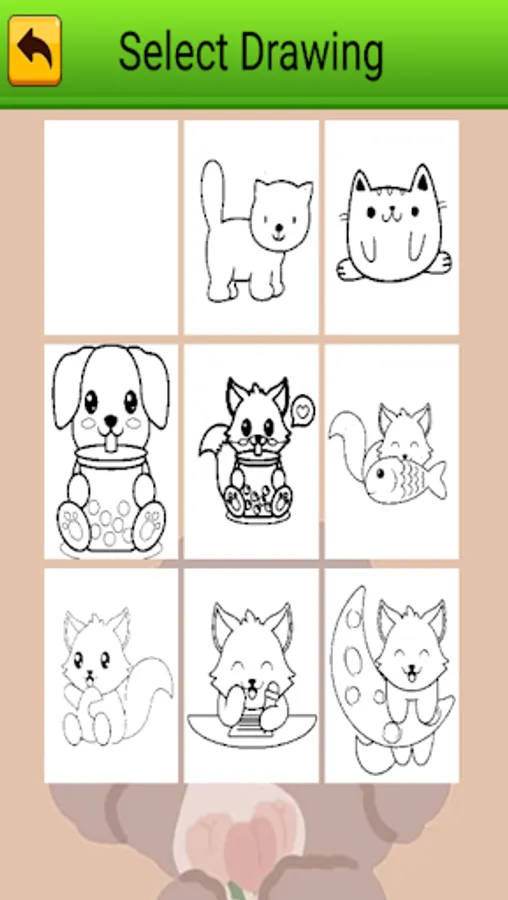 Select Drawing