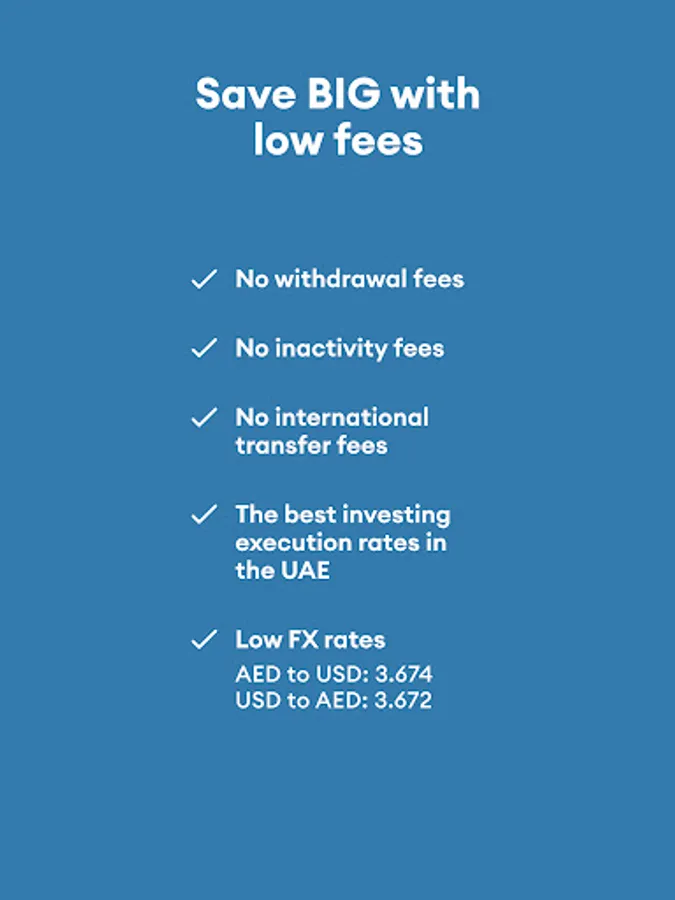 Save BIG with low fees

✓ No withdrawal fees

✓ No inactivity fees

✓ No international transfer fees

✓ The best investing execution rates in the UAE

✓ Low FX rates
AED to USD: 3.674
USD to AED: 3.672