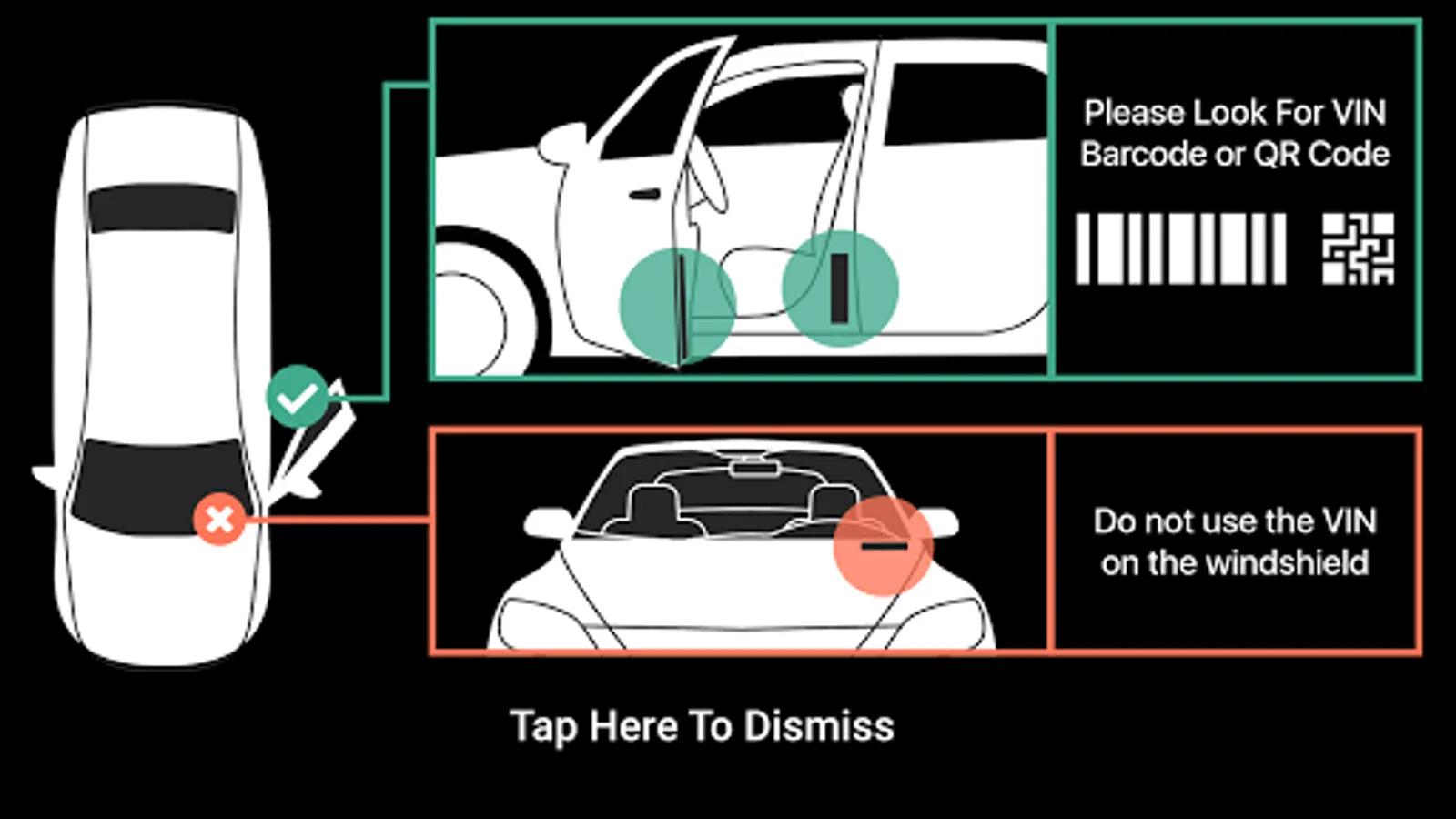 Please Look For VIN Barcode or QR Code

Do not use the VIN on the windshield

Tap Here To Dismiss