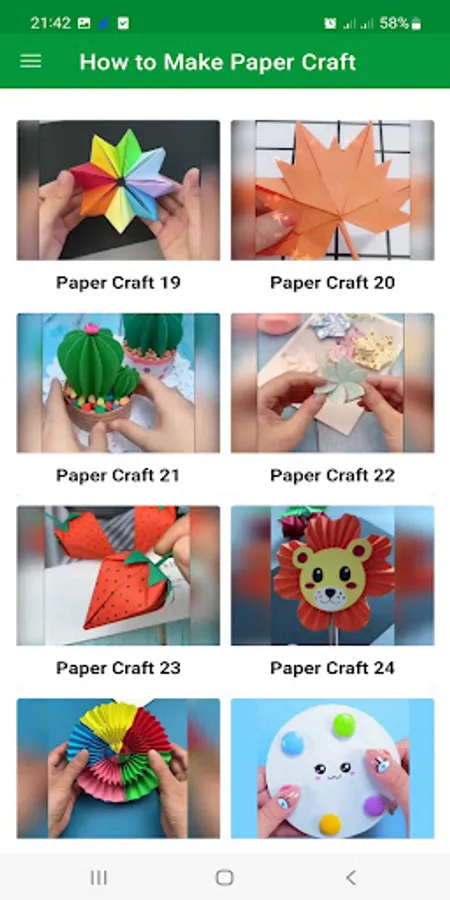 21:42 58%

How to Make Paper Craft

Paper Craft 19

Paper Craft 20

Paper Craft 21

Paper Craft 22

Paper Craft 23

Paper Craft 24