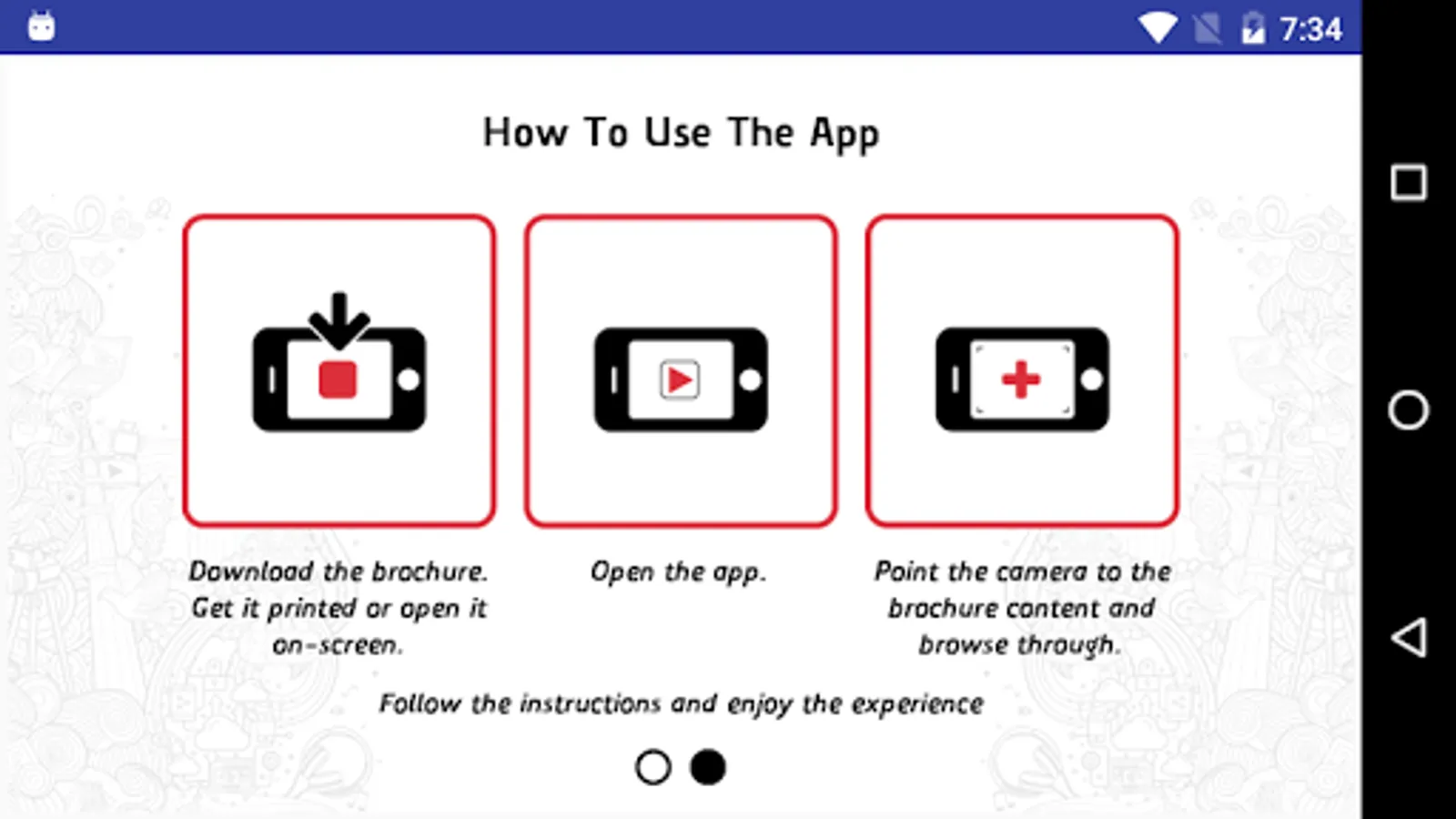 7:34

How To Use The App

Download the brochure. Get it printed or open it on-screen.

Open the app.

Point the camera to the brochure content and browse through.

Follow the instructions and enjoy the experience