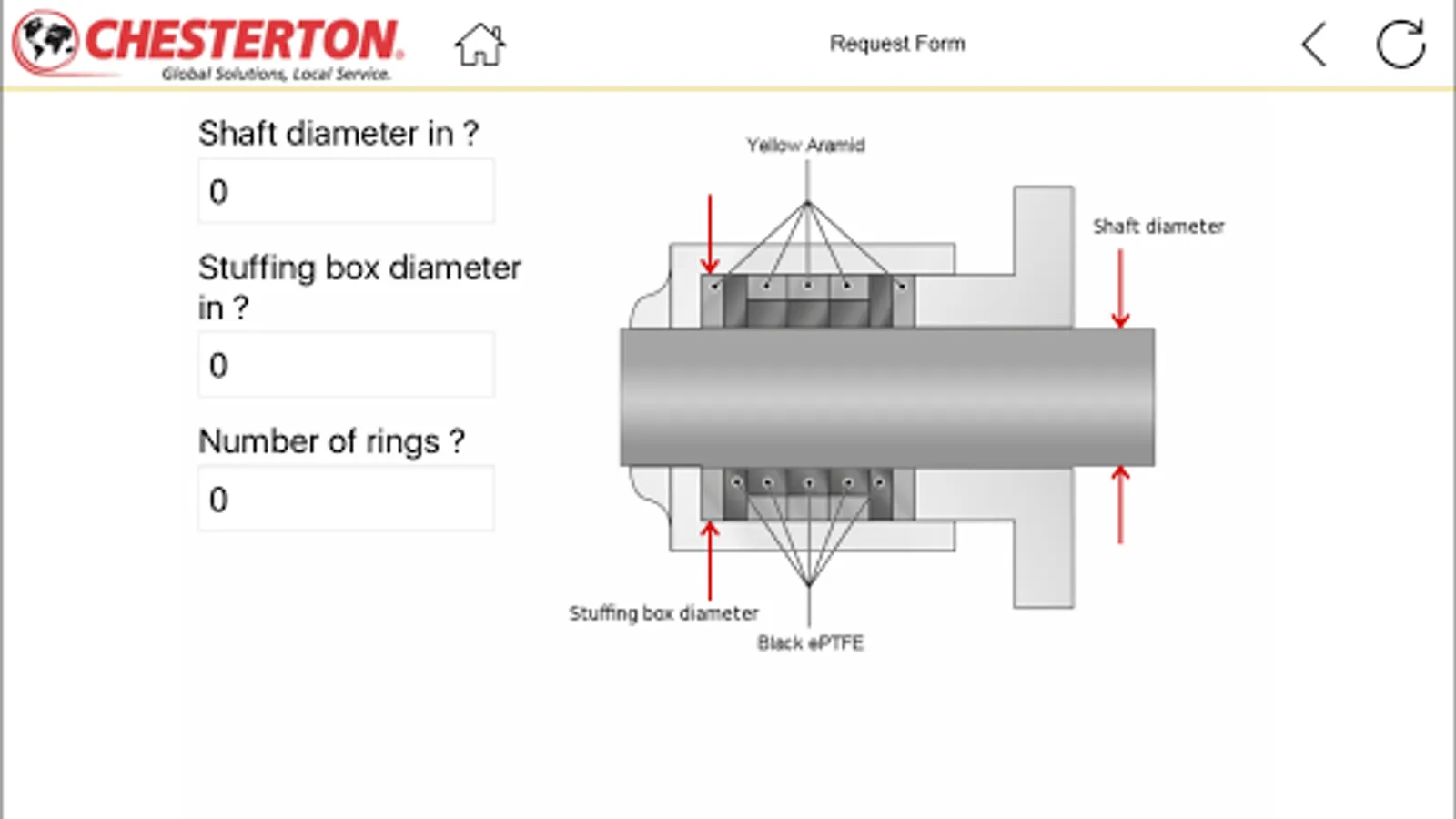 CHESTERTON.
Global Solutions, Local Service.

Request Form

Shaft diameter in ?

0

Stuffing box diameter in ?

0

Number of rings ?

0

Yellow Aramid

Shaft diameter

Stuffing box diameter

Black ePTFE