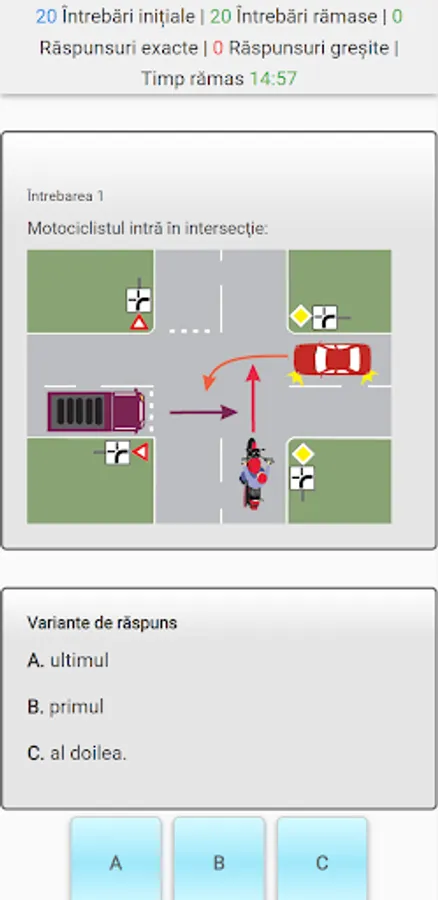 20 Întrebări inițiale | 20 Întrebări rămase | 0 Răspunsuri exacte | 0 Răspunsuri greșite | Timp rămas 14:57

Întrebarea 1

Motociclistul intră în intersecție:

Variante de răspuns

A. ultimul

B. primul

C. al doilea.

A

B

C